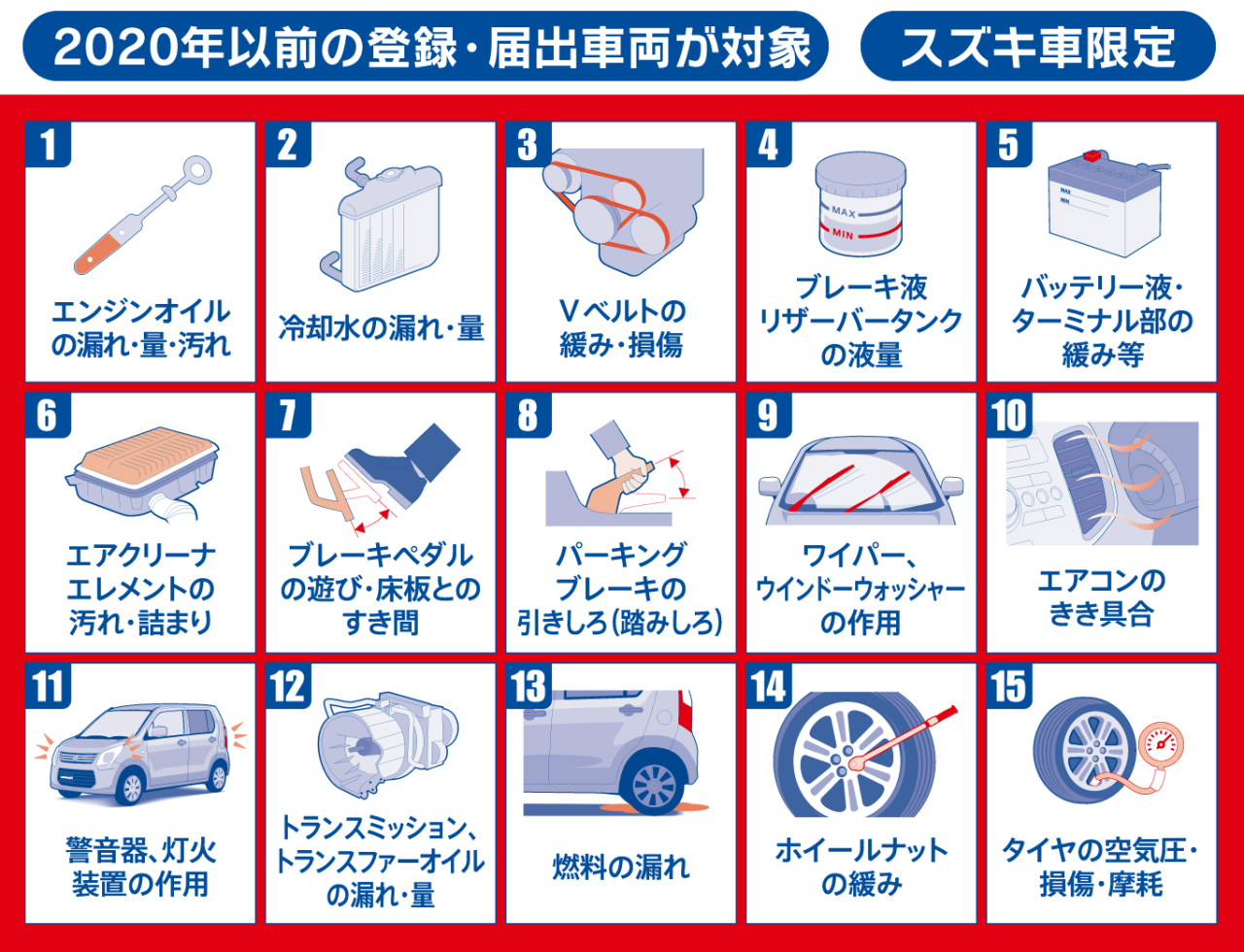 2020年以前の登録・届出車両が対象

スズキ車限定

1
エンジンオイルの漏れ・量・汚れ

2
冷却水の漏れ・量

3
Vベルトの緩み・損傷

4
MAX
MIN
ブレーキ液リザーバータンクの液量

5
MAX
MIN
バッテリー液・ターミナル部の緩み等

6
エアクリーナエレメントの汚れ・詰まり

7
ブレーキペダルの遊び・床板とのすき間

8
パーキングブレーキの引きしろ(踏みしろ)

9
ワイパー、ウインドーウォッシャーの作用

10
エアコンのきき具合

11
警音器、灯火装置の作用

12
トランスミッション、トランスファーオイルの漏れ・量

13
燃料の漏れ

14
ホイールナットの緩み

15
タイヤの空気圧・損傷・摩耗